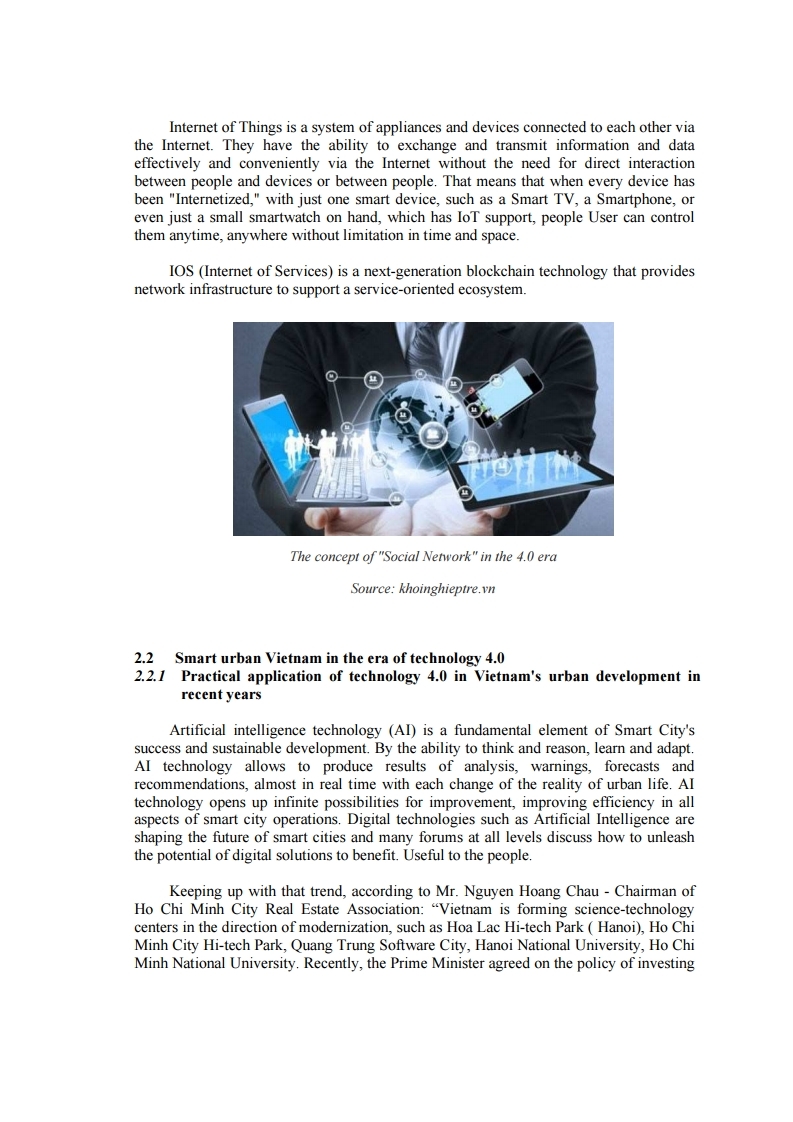 Internet of Things is a system of appliances and devices connected to each other via the Internet. They have the ability to exchange and transmit information and data effectively and conveniently via the Internet without the need for direct interaction between people and devices or between people. That means that when every device has been "Internetized," with just one smart device, such as a Smart TV, a Smartphone, or even just a small smartwatch on hand, which has IoT support, people User can control them anytime, anywhere without limitation in time and space.

IOS (Internet of Services) is a next-generation blockchain technology that provides network infrastructure to support a service-oriented ecosystem.

The concept of "Social Network" in the 4.0 era

Source: khoinghieptre.vn

2.2 Smart urban Vietnam in the era of technology 4.0
2.2.1 Practical application of technology 4.0 in Vietnam's urban development in recent years

Artificial intelligence technology (AI) is a fundamental element of Smart City's success and sustainable development. By the ability to think and reason, learn and adapt. AI technology allows to produce results of analysis, warnings, forecasts and recommendations, almost in real time with each change of the reality of urban life. AI technology opens up infinite possibilities for improvement, improving efficiency in all aspects of smart city operations. Digital technologies such as Artificial Intelligence are shaping the future of smart cities and many forums at all levels discuss how to unleash the potential of digital solutions to benefit. Useful to the people.

Keeping up with that trend, according to Mr. Nguyen Hoang Chau - Chairman of Ho Chi Minh City Real Estate Association: “Vietnam is forming science-technology centers in the direction of modernization, such as Hoa Lac Hi-tech Park ( Hanoi), Ho Chi Minh City Hi-tech Park, Quang Trung Software City, Hanoi National University, Ho Chi Minh National University. Recently, the Prime Minister agreed on the policy of investing